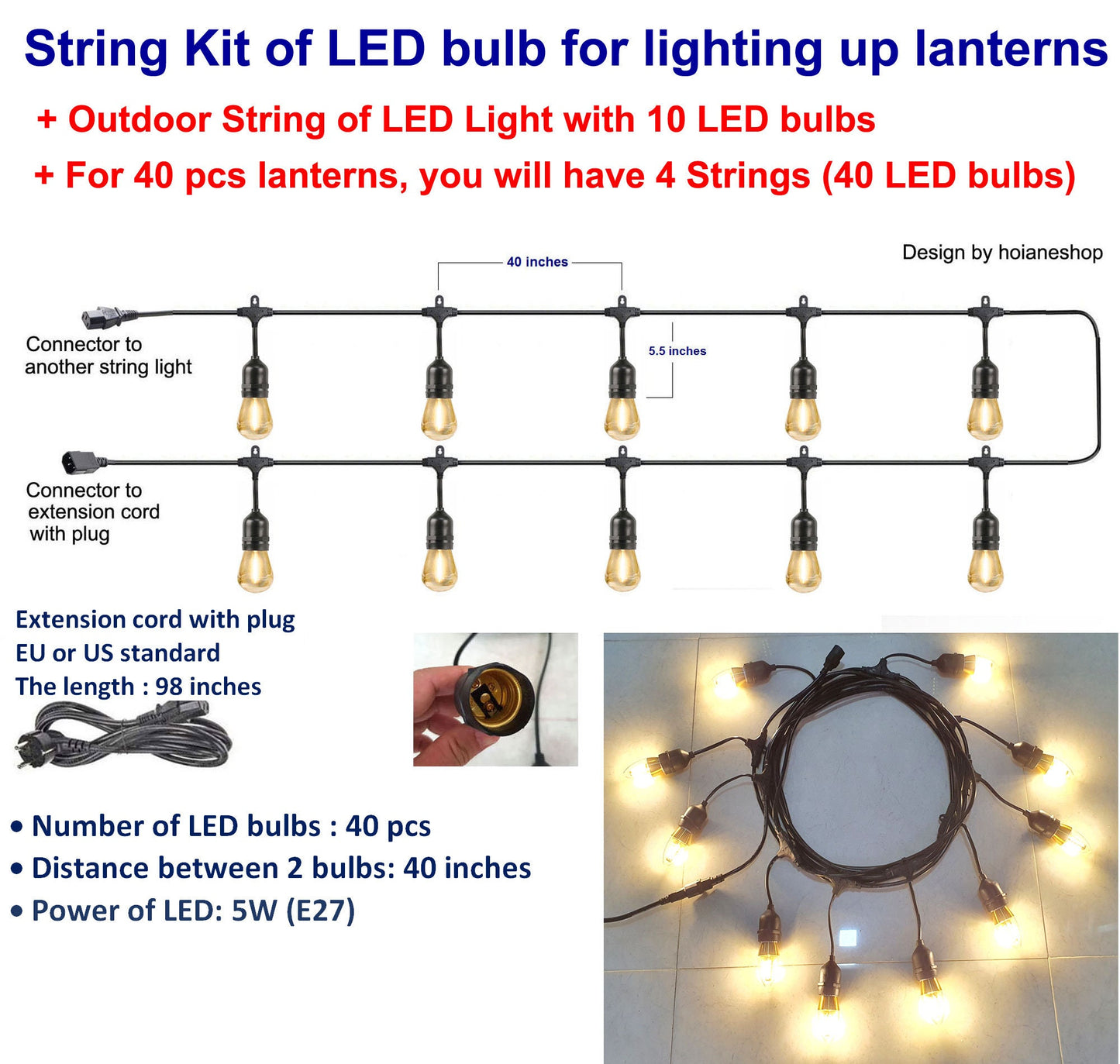 String Kit of LED bulb for lighting up lanterns

+ Outdoor String of LED Light with 10 LED bulbs

+ For 40 pcs lanterns, you will have 4 Strings (40 LED bulbs)

Design by hoianeshop

40 inches

5.5 inches

Connector to another string light

Connector to extension cord with plug

Extension cord with plug
EU or US standard
The length : 98 inches

• Number of LED bulbs : 40 pcs
• Distance between 2 bulbs: 40 inches
• Power of LED: 5W (E27)